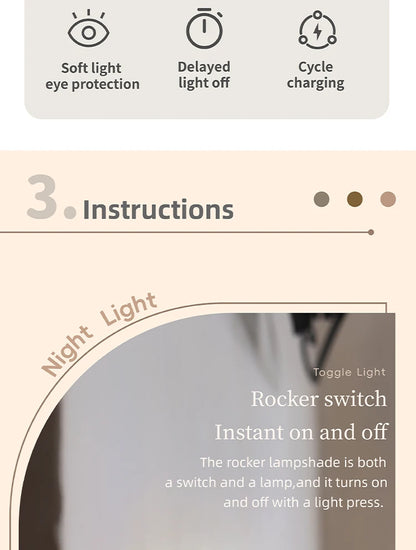 Soft light
eye protection

Delayed
light off

Cycle
charging

3. Instructions

Night Light

Toggle Light

Rocker switch

Instant on and off

The rocker lampshade is both a switch and a lamp,and it turns on and off with a light press.